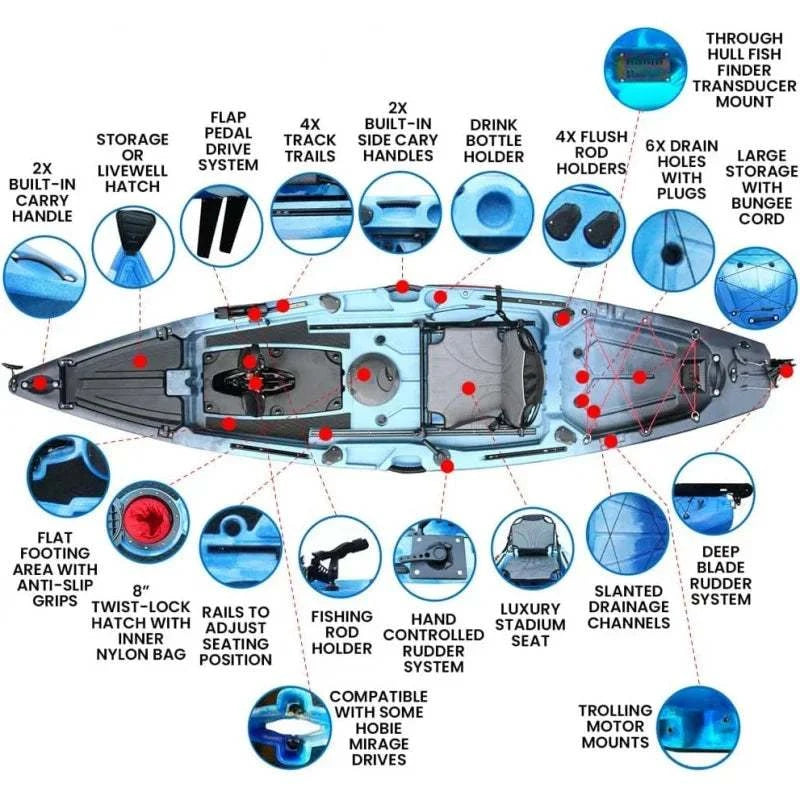 THROUGH HULL FISH FINDER TRANSDUCER MOUNT

2X BUILT-IN CARRY HANDLE

STORAGE OR LIVEWELL HATCH

FLAP PEDAL DRIVE SYSTEM

4X TRACK TRAILS

2X BUILT-IN SIDE CARY HANDLES

DRINK BOTTLE HOLDER

4X FLUSH ROD HOLDERS

6X DRAIN HOLES WITH PLUGS

LARGE STORAGE WITH BUNGEE CORD

FLAT FOOTING AREA WITH ANTI-SLIP GRIPS

8" TWIST-LOCK HATCH WITH INNER NYLON BAG

RAILS TO ADJUST SEATING POSITION

FISHING ROD HOLDER

HAND CONTROLLED RUDDER SYSTEM

LUXURY STADIUM SEAT

SLANTED DRAINAGE CHANNELS

DEEP BLADE RUDDER SYSTEM

COMPATIBLE WITH SOME HOBIE MIRAGE DRIVES

TROLLING MOTOR MOUNTS