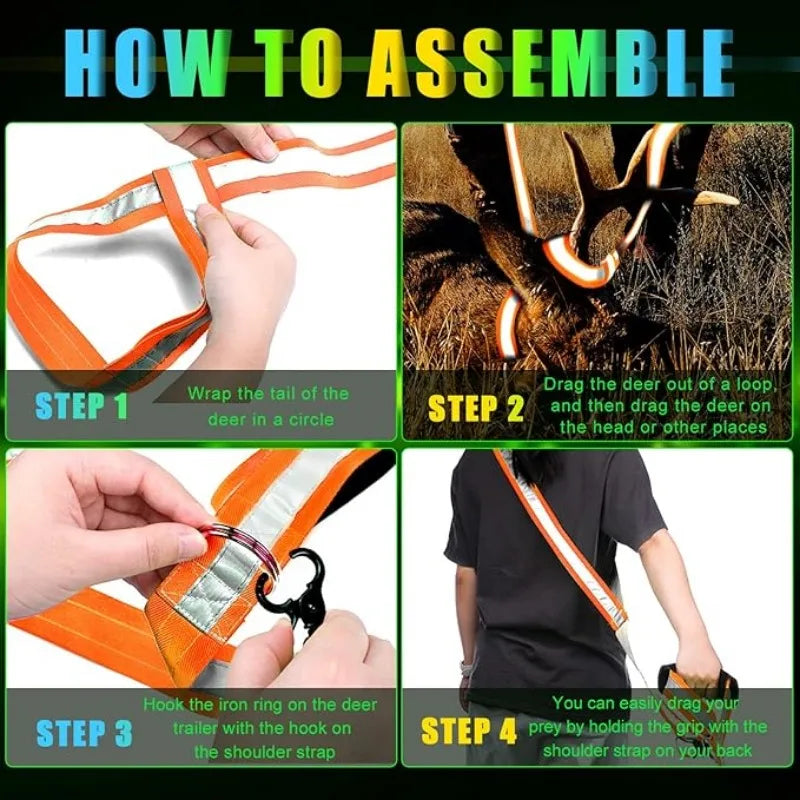 HOW TO ASSEMBLE

STEP 1 Wrap the tail of the deer in a circle

STEP 2 Drag the deer out of a loop, and then drag the deer on the head or other places

STEP 3 Hook the iron ring on the deer trailer with the hook on the shoulder strap

STEP 4 You can easily drag your prey by holding the grip with the shoulder strap on your back