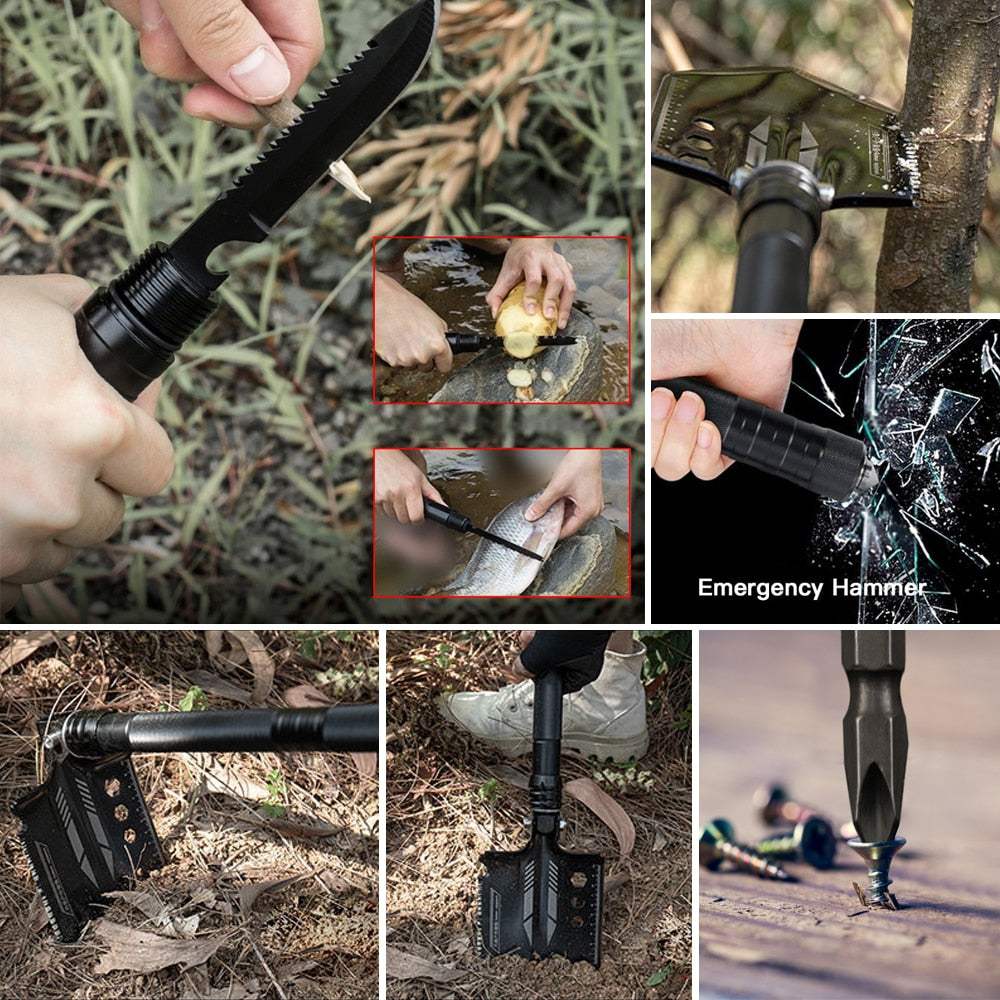 Emergency Hammer